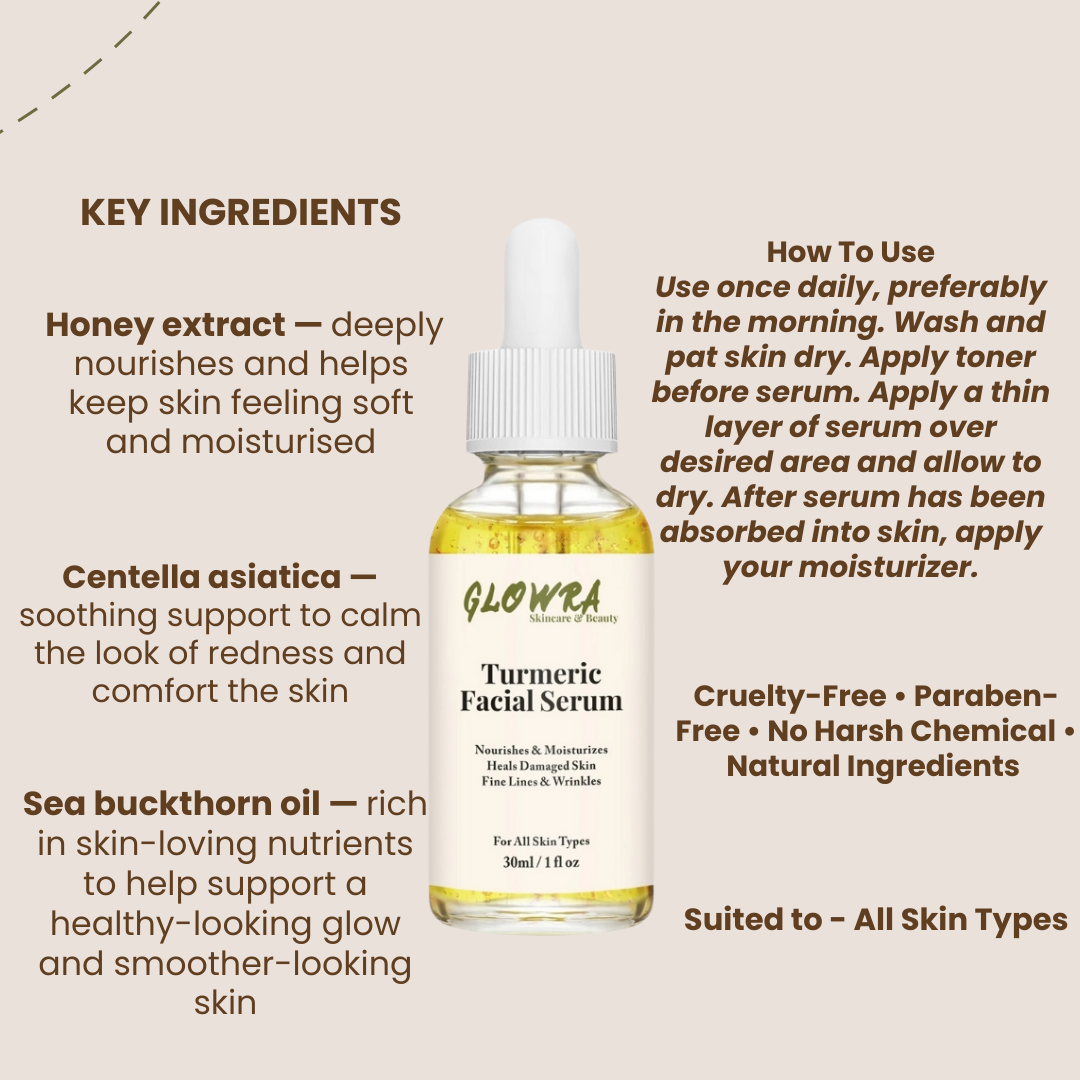 KEY INGREDIENTS

Honey extract — deeply nourishes and helps keep skin feeling soft and moisturised

Centella asiatica — soothing support to calm the look of redness and comfort the skin

Sea buckthorn oil — rich in skin-loving nutrients to help support a healthy-looking glow and smoother-looking skin

GLOWRA
Skincare & Beauty

Turmeric Facial Serum

Nourishes & Moisturizes
Heals Damaged Skin
Fine Lines & Wrinkles

For All Skin Types
30ml / 1 fl oz

How To Use
Use once daily, preferably in the morning. Wash and pat skin dry. Apply toner before serum. Apply a thin layer of serum over desired area and allow to dry. After serum has been absorbed into skin, apply your moisturizer.

Cruelty-Free • Paraben-Free • No Harsh Chemical • Natural Ingredients

Suited to - All Skin Types